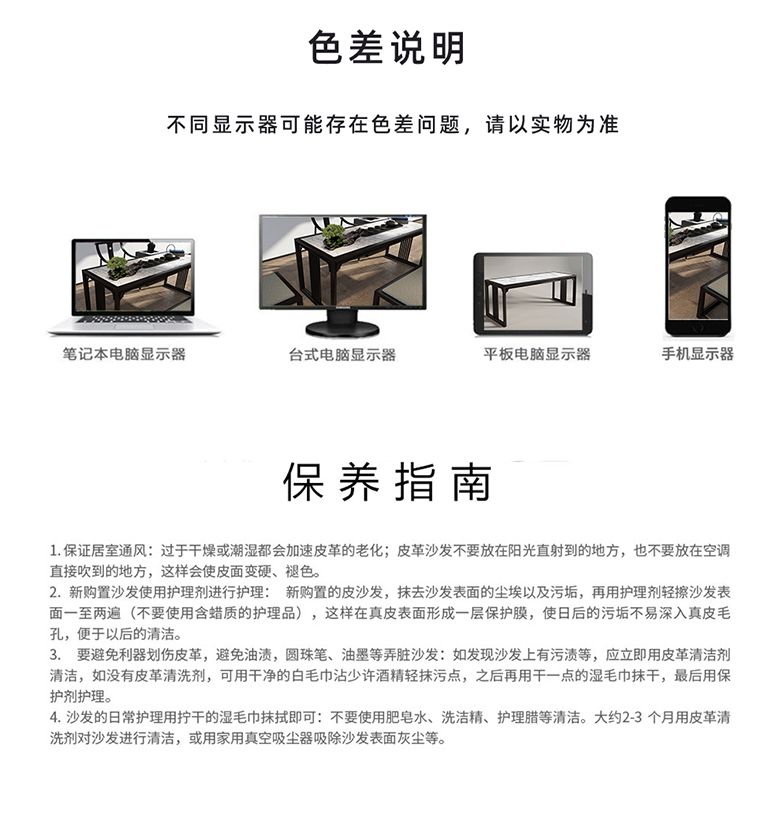 色差说明

不同显示器可能存在色差问题，请以实物为准

笔记本电脑显示器

台式电脑显示器

平板电脑显示器

手机显示器

保养指南

1. 保证居室通风：过于干燥或潮湿都会加速皮革的老化；皮革沙发不要放在阳光直射到的地方，也不要放在空调直接吹到的地方，这样会使皮面变硬、褪色。
2. 新购置沙发使用护理剂进行护理： 新购置的皮沙发，抹去沙发表面的尘埃以及污垢，再用护理剂轻擦沙发表面一至两遍（不要使用含蜡质的护理品），这样在真皮表面形成一层保护膜，使日后的污垢不易深入真皮毛孔，便于以后的清洁。
3. 要避免利器划伤皮革，避免油渍，圆珠笔、油墨等弄脏沙发：如发现沙发上有污渍等，应立即用皮革清洁剂清洁，如没有皮革清洗剂，可用干净的白毛巾沾少许酒精轻抹污点，之后再用干一点的湿毛巾抹干，最后用保护剂护理。
4. 沙发的日常护理用拧干的湿毛巾抹拭即可：不要使用肥皂水、洗洁精、护理腊等清洁。大约2-3 个月用皮革清洗剂对沙发进行清洁，或用家用真空吸尘器吸除沙发表面灰尘等。